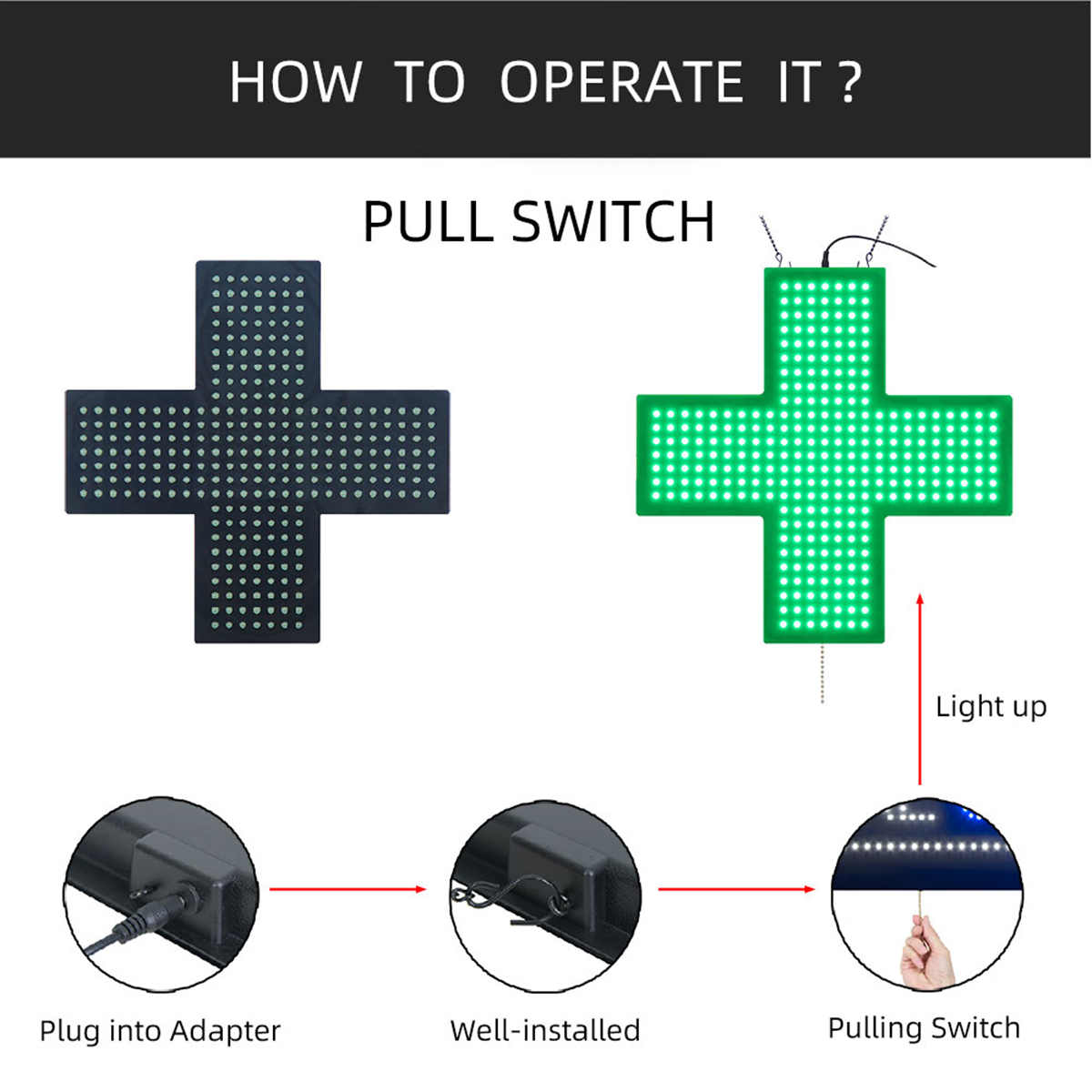 HOW TO OPERATE IT ?

PULL SWITCH

Light up

Plug into Adapter

Well-installed

Pulling Switch